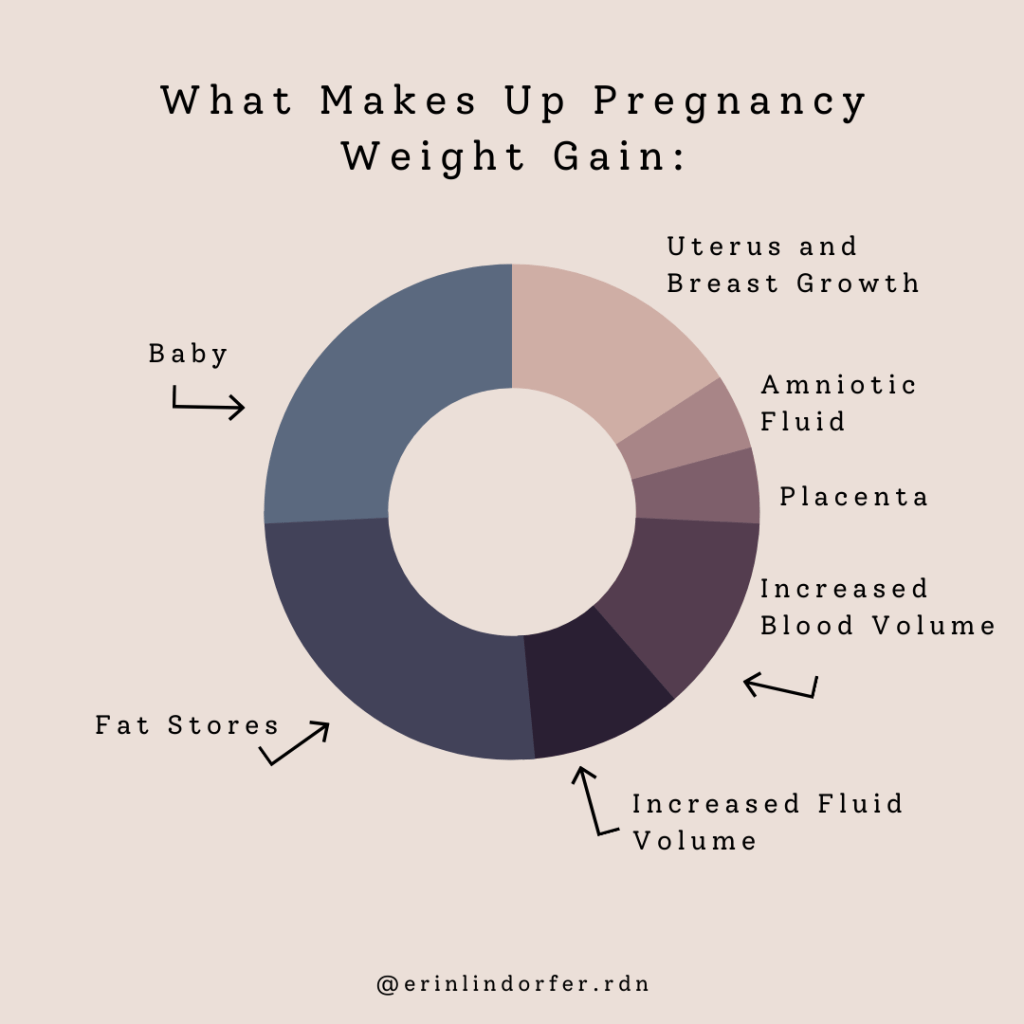 What Makes Up Pregnancy Weight Gain:

Uterus and Breast Growth

Amniotic Fluid

Placenta

Increased Blood Volume

Increased Fluid Volume

Fat Stores

Baby

@erinlindorfer.rdn